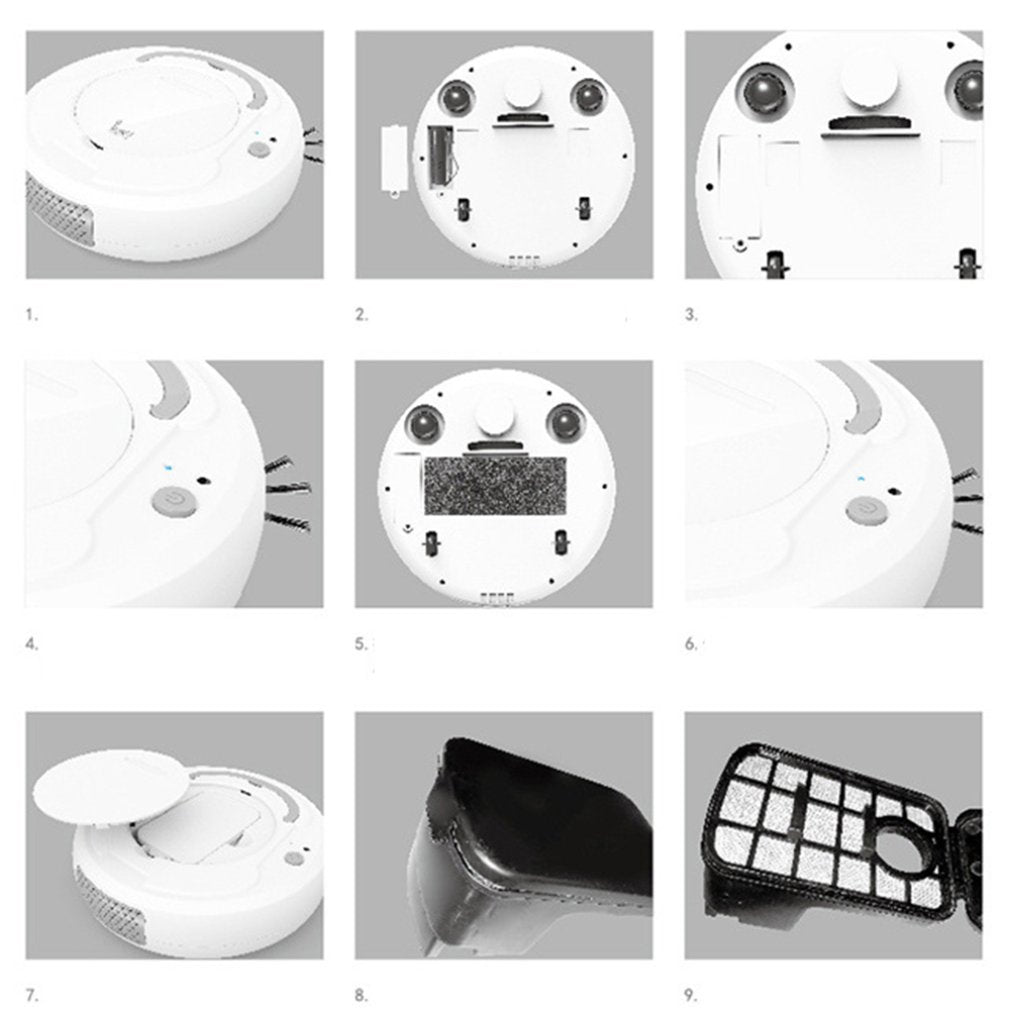 1.

2.

3.

4.

5.

6.

7.

8.

9.