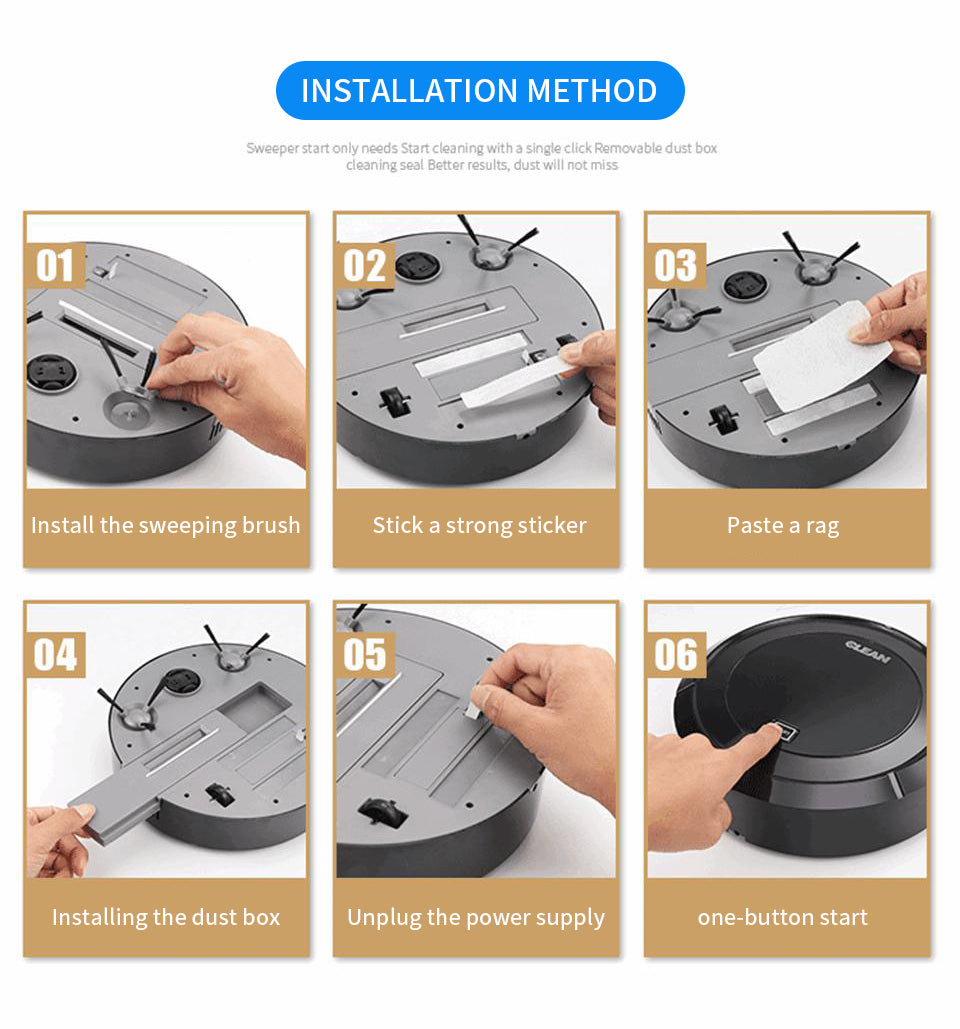 INSTALLATION METHOD

Sweeper start only needs Start cleaning with a single click Removable dust box cleaning seal Better results, dust will not miss

01

Install the sweeping brush

02

Stick a strong sticker

03

Paste a rag

04

Installing the dust box

05

Unplug the power supply

06

CLEAN

one-button start