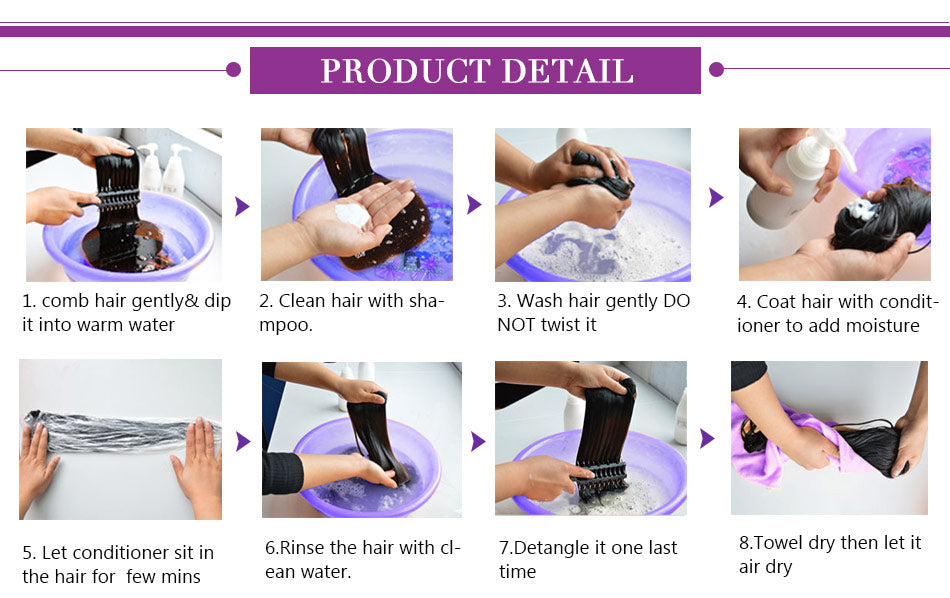 PRODUCT DETAIL

1. comb hair gently& dip it into warm water

2. Clean hair with shampoo.

3. Wash hair gently DO NOT twist it

4. Coat hair with conditioner to add moisture

5. Let conditioner sit in the hair for few mins

6.Rinse the hair with clean water.

7.Detangle it one last time

8.Towel dry then let it air dry