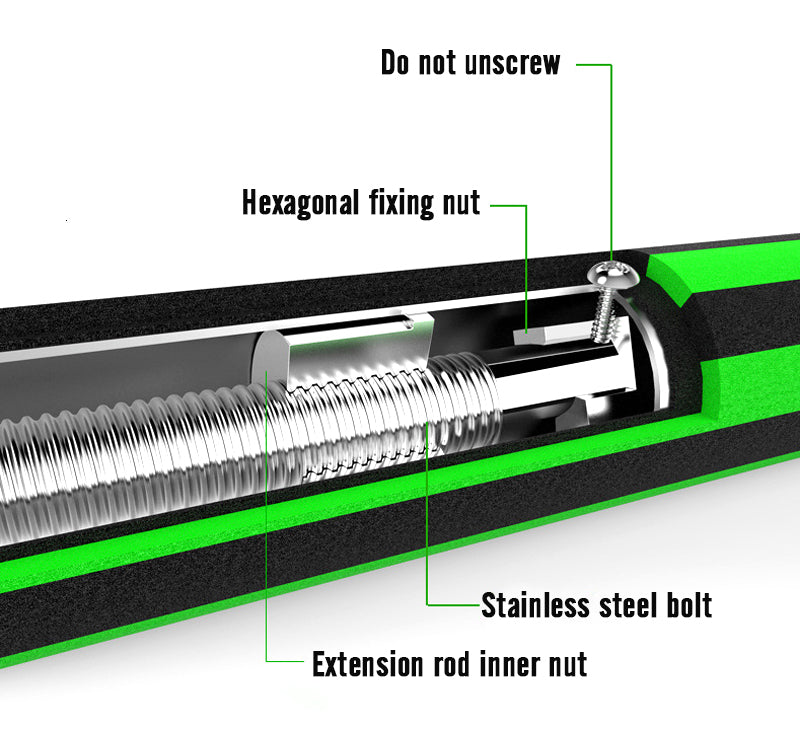 Do not unscrew

Hexagonal fixing nut

Stainless steel bolt

Extension rod inner nut