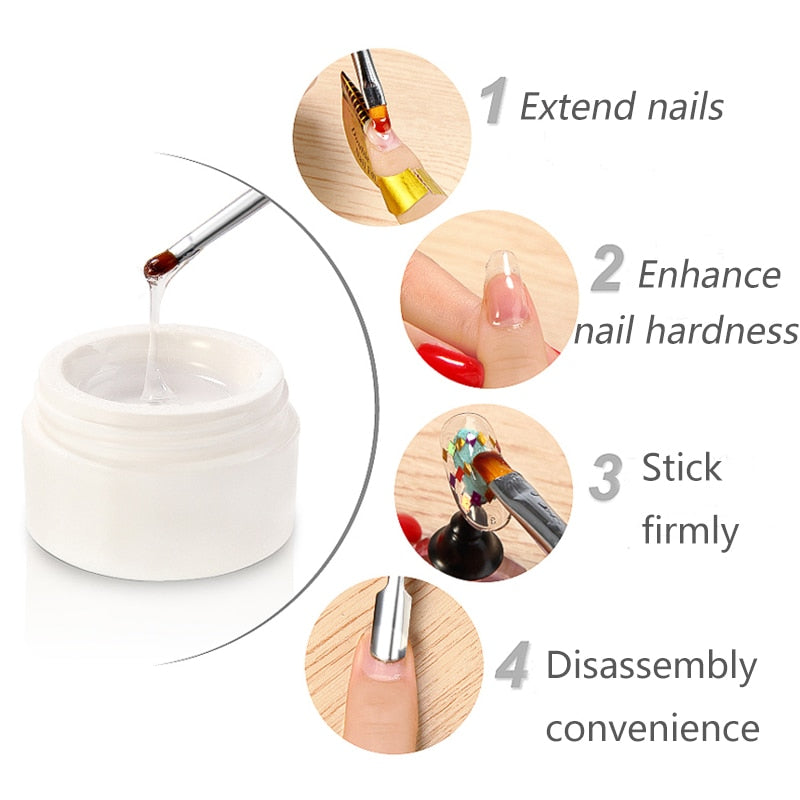 1 Extend nails

2 Enhance nail hardness

3 Stick firmly

4 Disassembly convenience