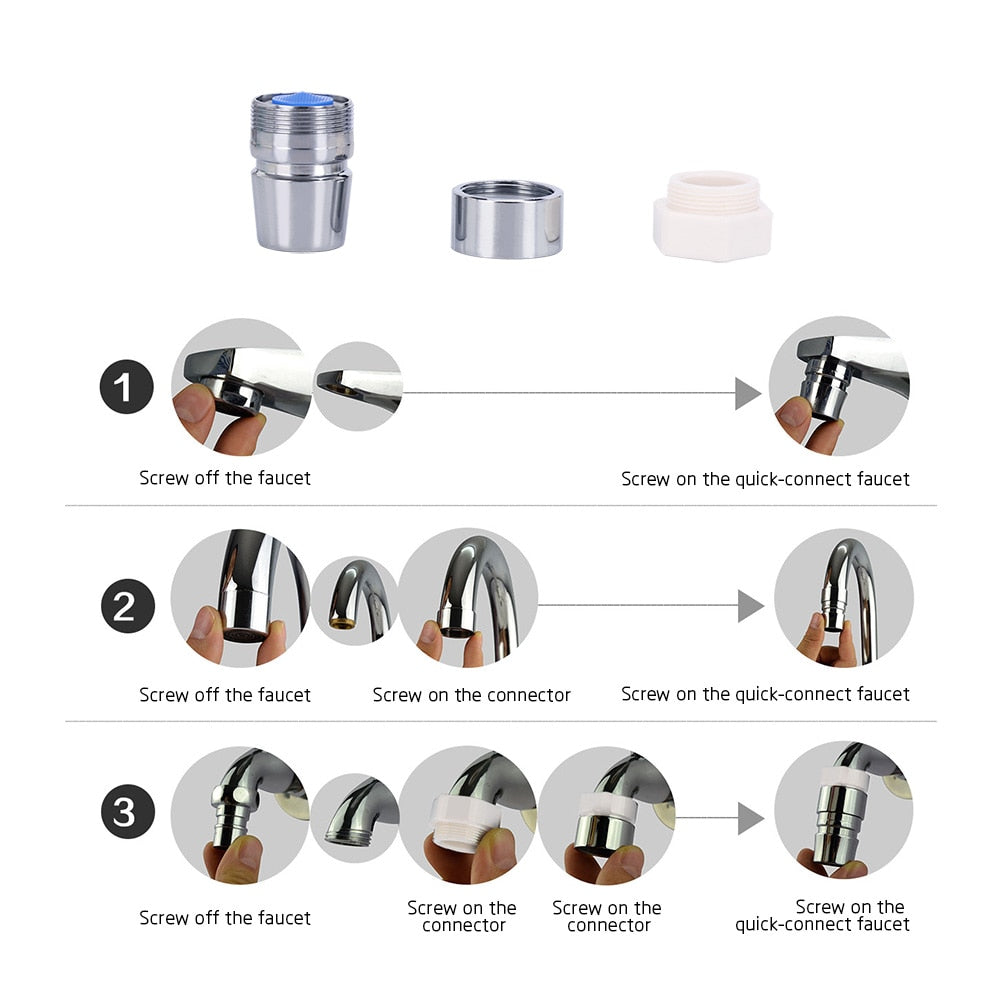 1

Screw off the faucet

Screw on the quick-connect faucet

2

Screw off the faucet

Screw on the connector

Screw on the quick-connect faucet

3

Screw off the faucet

Screw on the connector

Screw on the connector

Screw on the quick-connect faucet